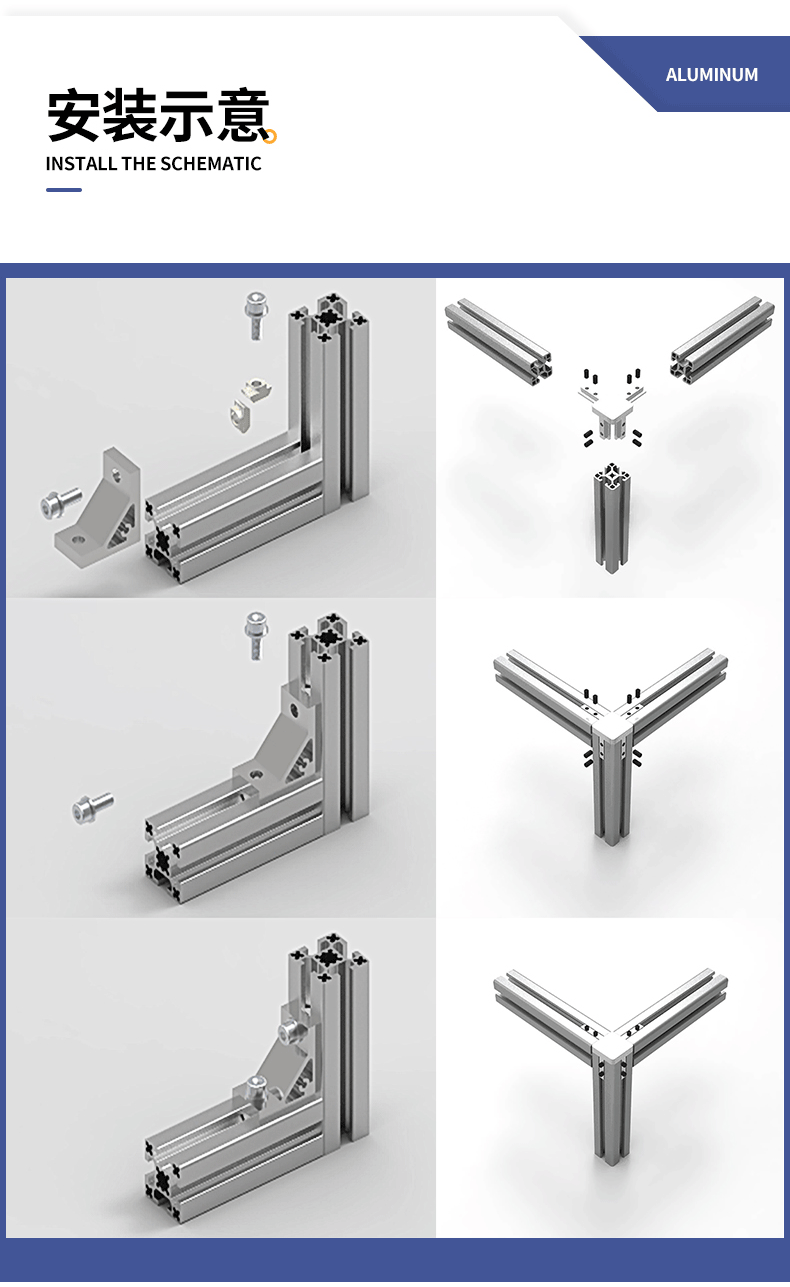 ALUMINUM

安装示意

INSTALL THE SCHEMATIC